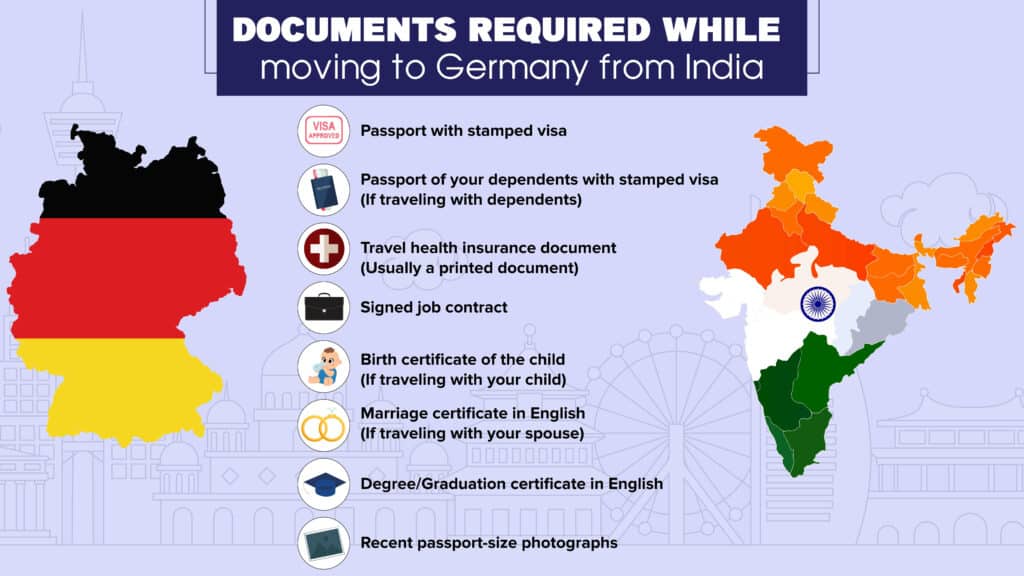 DOCUMENTS REQUIRED WHILE
moving to Germany from India

VISA APPROVED

Passport with stamped visa

Passport of your dependents with stamped visa (If traveling with dependents)

Travel health insurance document (Usually a printed document)

Signed job contract

Birth certificate of the child (If traveling with your child)

Marriage certificate in English (If traveling with your spouse)

Degree/Graduation certificate in English

Recent passport-size photographs